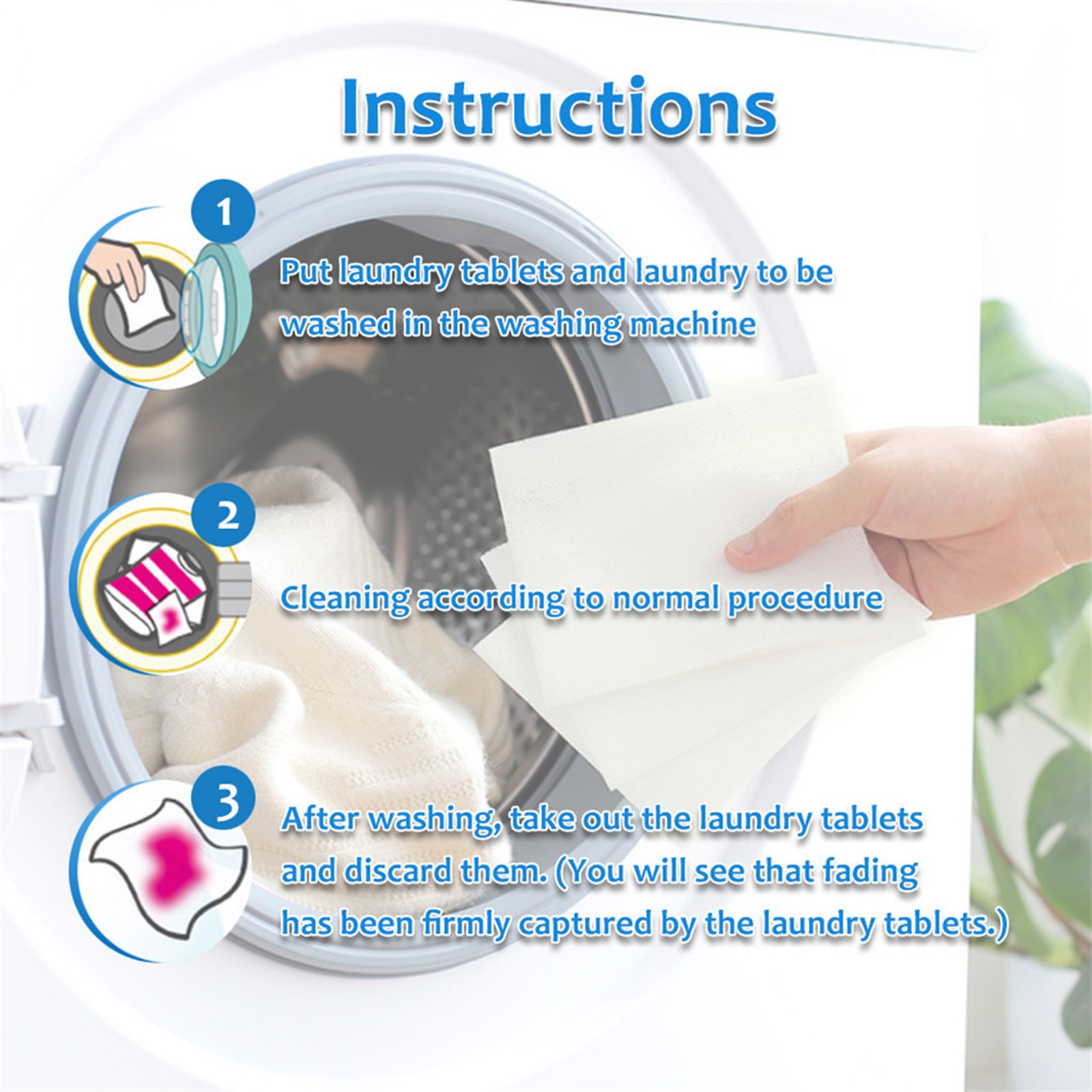 Instructions

1

Put laundry tablets and laundry to be washed in the washing machine

2

Cleaning according to normal procedure

3

After washing, take out the laundry tablets and discard them. (You will see that fading has been firmly captured by the laundry tablets.)